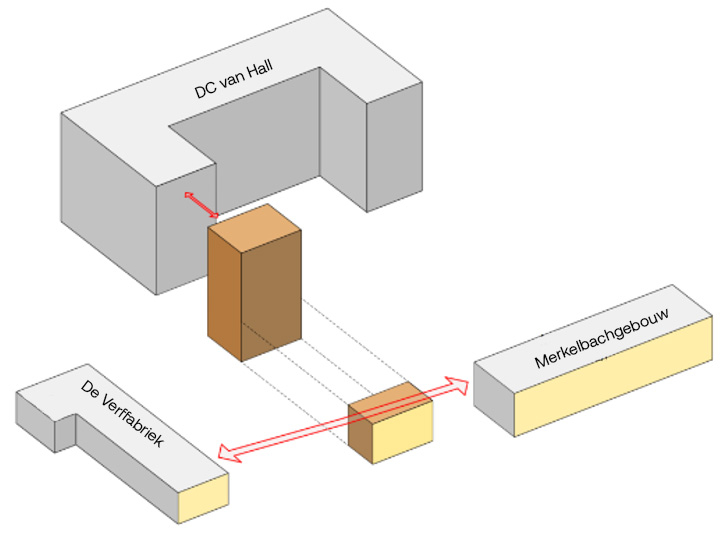 DC van Hall

Merkelbachgebouw

De Verffabriek